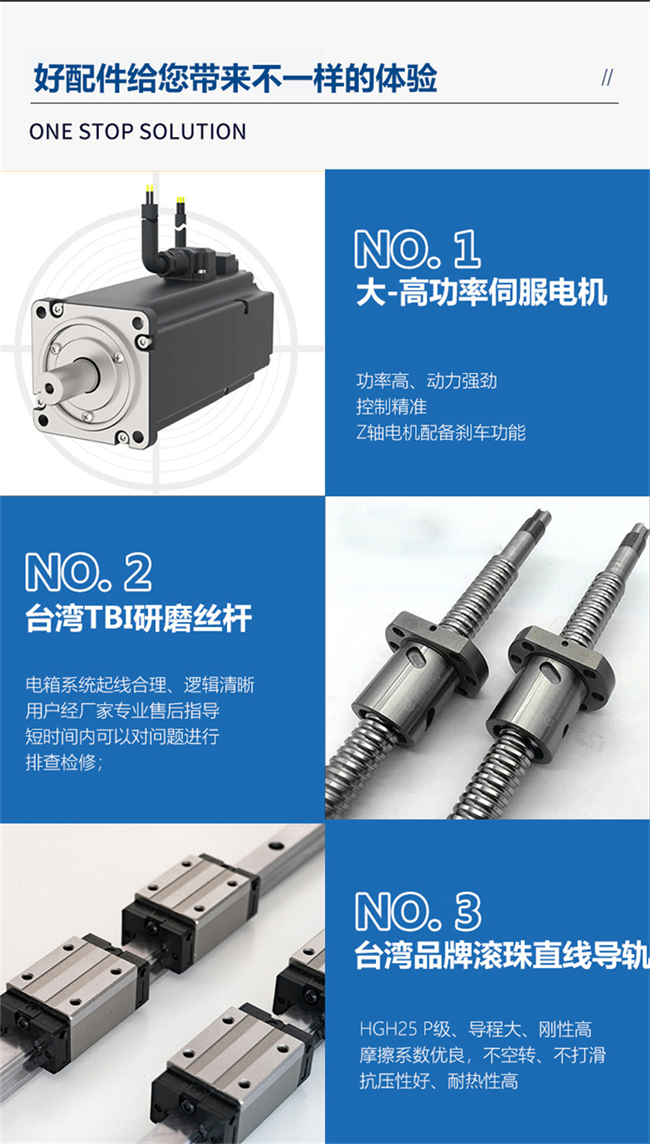 好配件给您带来不一样的体验

//

ONE STOP SOLUTION

NO. 1
大-高功率伺服电机

功率高、动力强劲
控制精准
Z轴电机配备刹车功能

NO. 2
台湾TBI研磨丝杆

电箱系统起线合理、逻辑清晰
用户经厂家专业售后指导
短时间内可以对问题进行
排查检修;

NO. 3
台湾品牌滚珠直线导轨

HGH25 P级、导程大、刚性高
摩擦系数优良，不空转、不打滑
抗压性好、耐热性高