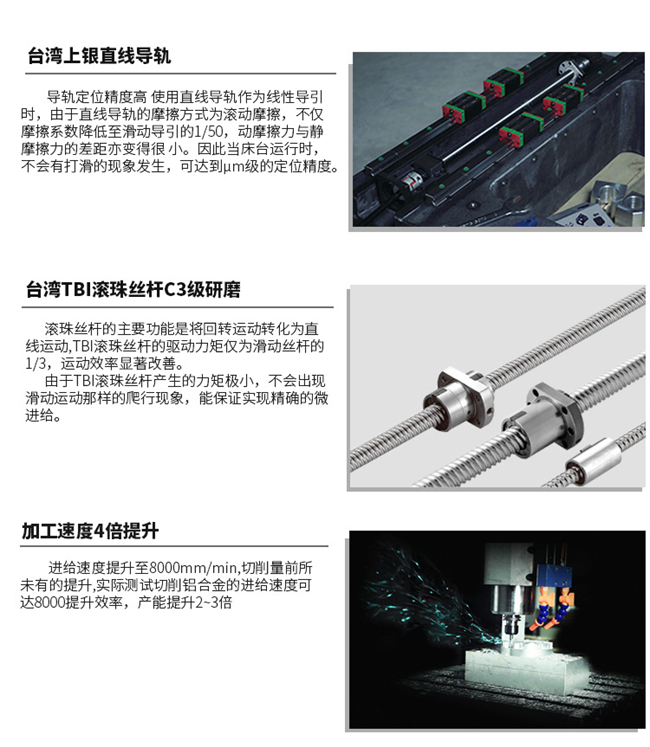 台湾上银直线导轨

导轨定位精度高 使用直线导轨作为线性导引时，由于直线导轨的摩擦方式为滚动摩擦，不仅摩擦系数降低至滑动导引的1/50，动摩擦力与静摩擦力的差距亦变得很小。因此当床台运行时，不会有打滑的现象发生，可达到μm级的定位精度。

台湾TBI滚珠丝杆C3级研磨

滚珠丝杆的主要功能是将回转运动转化为直线运动,TBI滚珠丝杆的驱动力矩仅为滑动丝杆的1/3，运动效率显著改善。

由于TBI滚珠丝杆产生的力矩极小，不会出现滑动运动那样的爬行现象，能保证实现精确的微进给。

加工速度4倍提升

进给速度提升至8000mm/min,切削量前所未有的提升,实际测试切削铝合金的进给速度可达8000提升效率，产能提升2~3倍