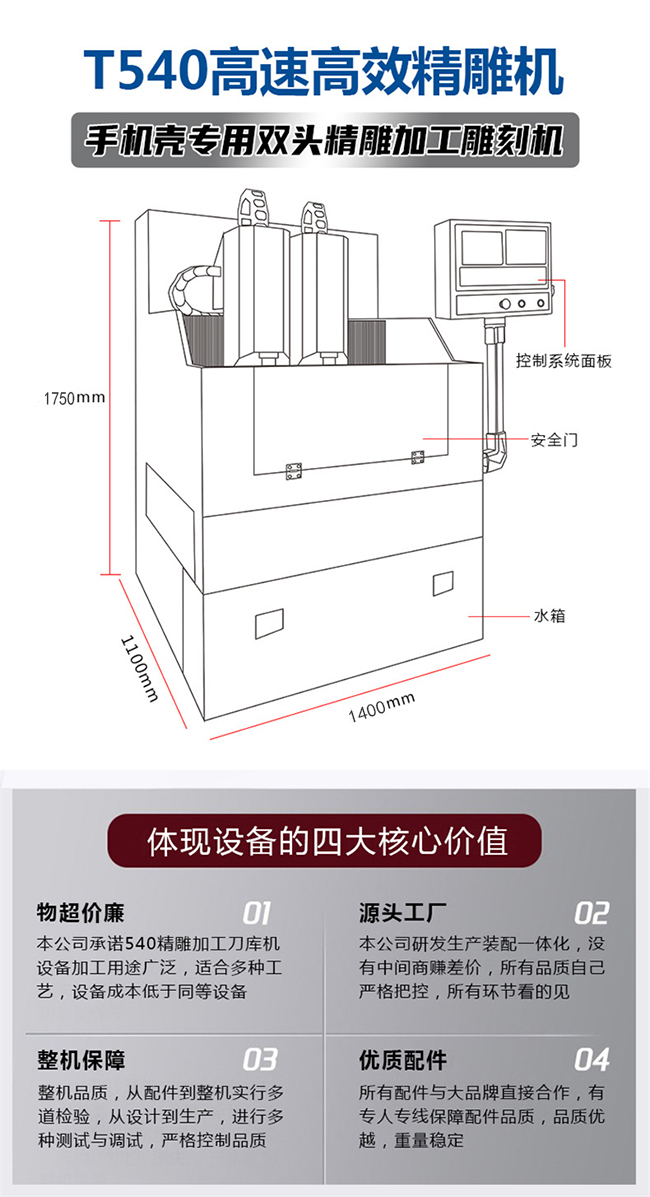 T540高速高效精雕机

手机壳专用双头精雕加工雕刻机

1750mm

控制系统面板

安全门

水箱

1100mm

1400mm

体现设备的四大核心价值

物超价廉 01

本公司承诺540精雕加工刀库机设备加工用途广泛，适合多种工艺，设备成本低于同等设备

源头工厂 02

本公司研发生产装配一体化，没有中间商赚差价，所有品质自己严格把控，所有环节看的见

整机保障 03

整机品质，从配件到整机实行多道检验，从设计到生产，进行多种测试与调试，严格控制品质

优质配件 04

所有配件与大品牌直接合作，有专人专线保障配件品质，品质优越，重量稳定