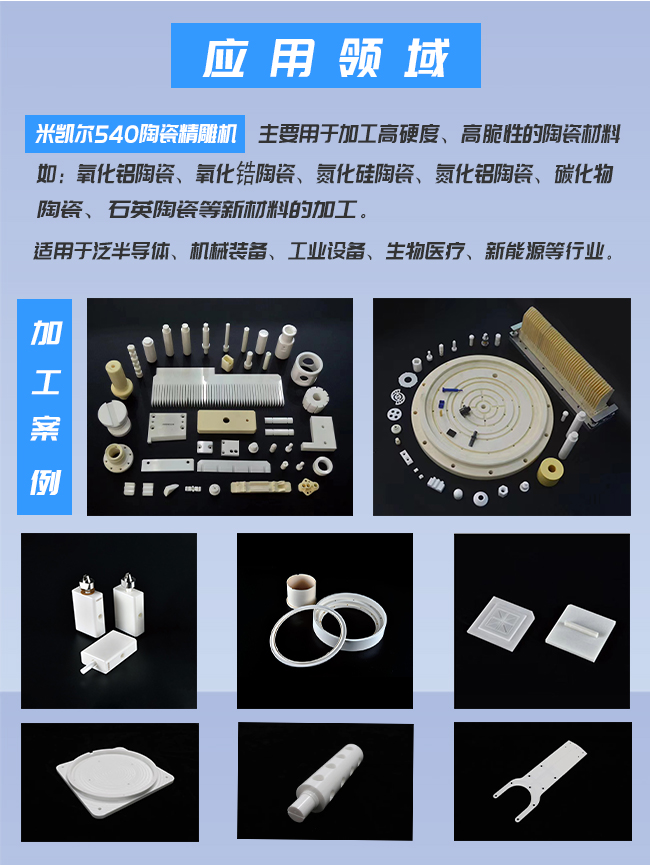 应用领域

米凯尔540陶瓷精雕机 主要用于加工高硬度、高脆性的陶瓷材料如：氧化铝陶瓷、氧化锆陶瓷、氮化硅陶瓷、氮化铝陶瓷、碳化物陶瓷、石英陶瓷等新材料的加工。

适用于泛半导体、机械装备、工业设备、生物医疗、新能源等行业。

加工案例